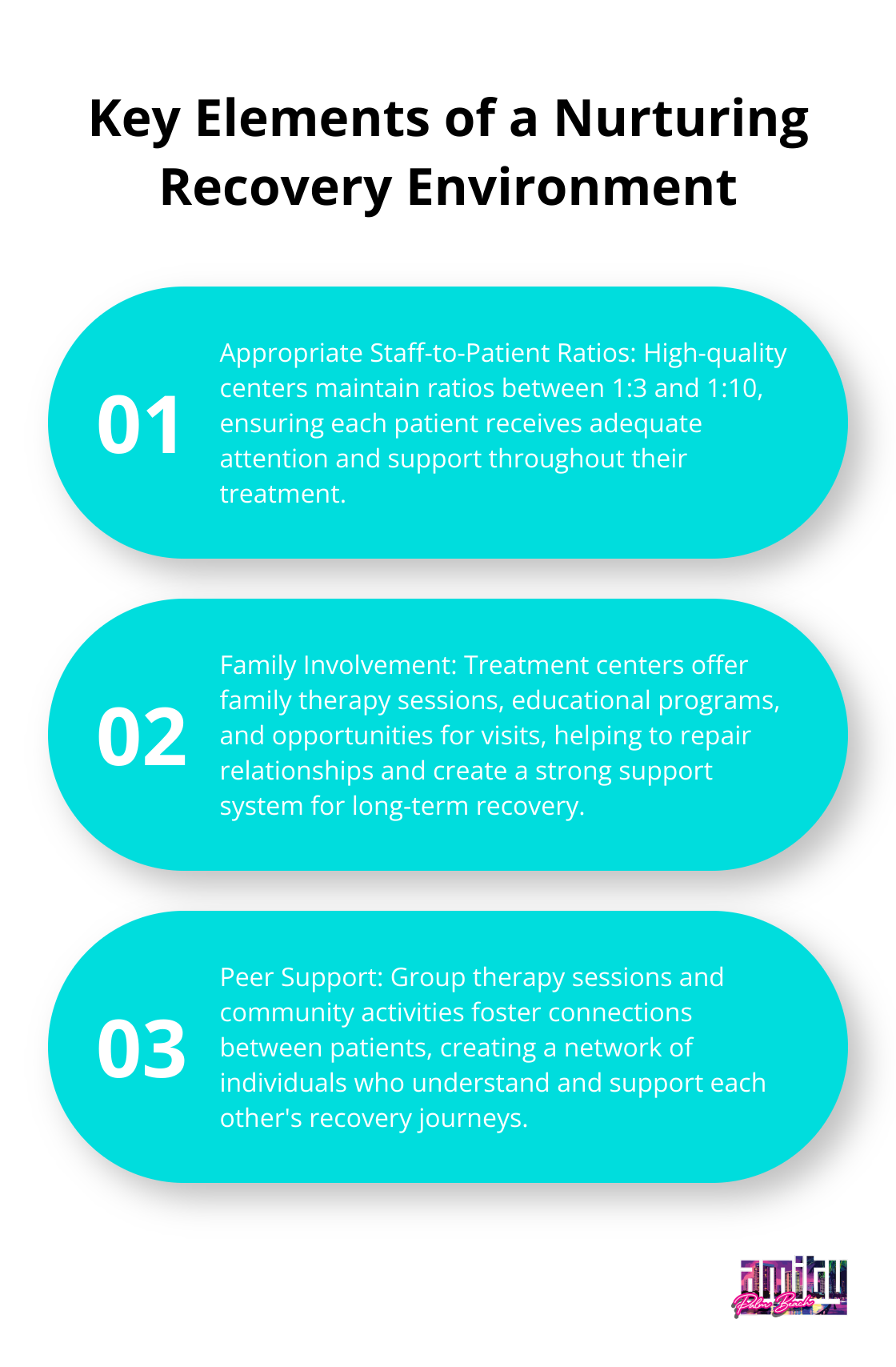 Key Elements of a Nurturing Recovery Environment

01

Appropriate Staff-to-Patient Ratios: High-quality centers maintain ratios between 1:3 and 1:10, ensuring each patient receives adequate attention and support throughout their treatment.

02

Family Involvement: Treatment centers offer family therapy sessions, educational programs, and opportunities for visits, helping to repair relationships and create a strong support system for long-term recovery.

03

Peer Support: Group therapy sessions and community activities foster connections between patients, creating a network of individuals who understand and support each other's recovery journeys.

amity
Palm Beach