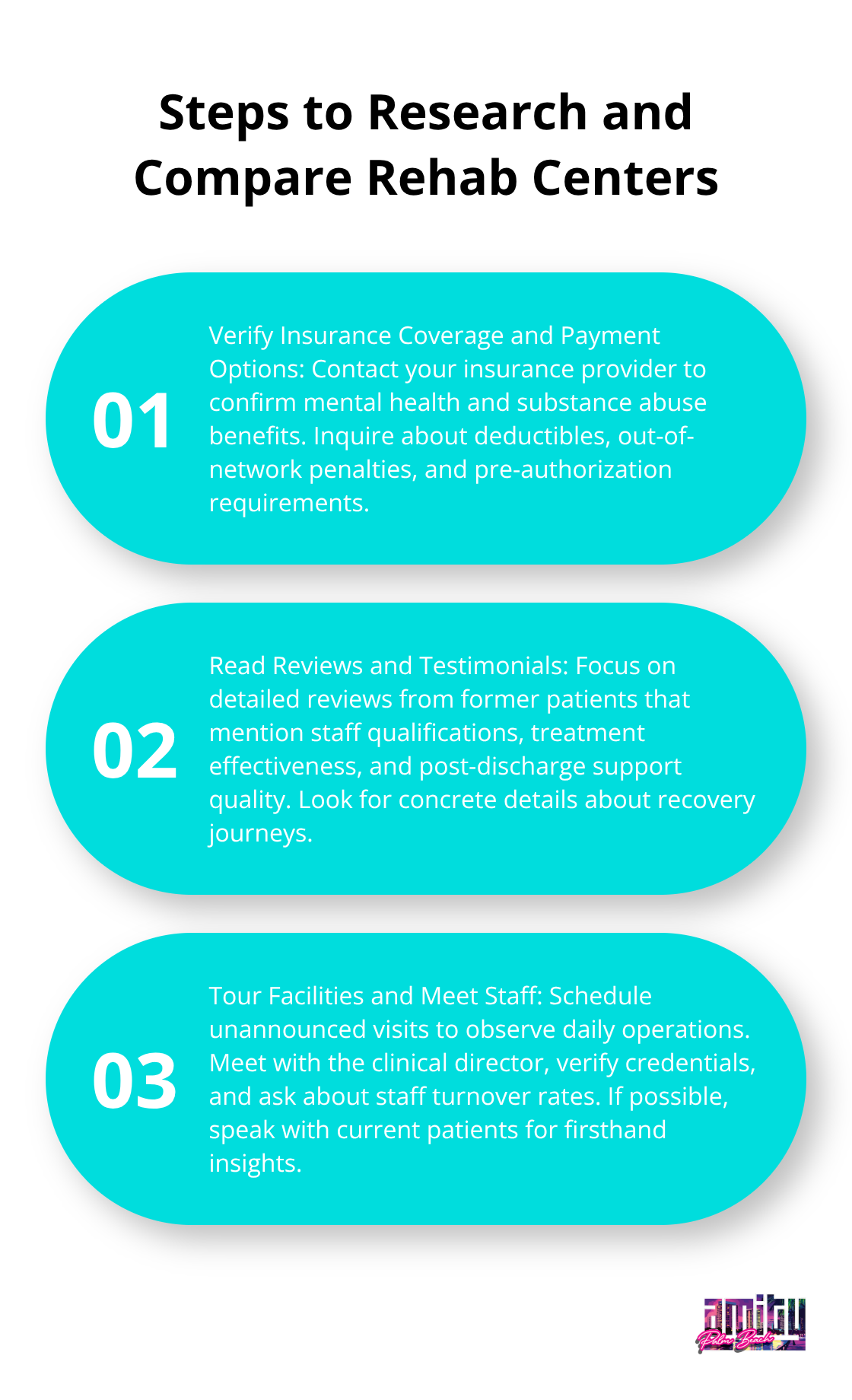 Steps to Research and Compare Rehab Centers

01

Verify Insurance Coverage and Payment Options: Contact your insurance provider to confirm mental health and substance abuse benefits. Inquire about deductibles, out-of-network penalties, and pre-authorization requirements.

02

Read Reviews and Testimonials: Focus on detailed reviews from former patients that mention staff qualifications, treatment effectiveness, and post-discharge support quality. Look for concrete details about recovery journeys.

03

Tour Facilities and Meet Staff: Schedule unannounced visits to observe daily operations. Meet with the clinical director, verify credentials, and ask about staff turnover rates. If possible, speak with current patients for firsthand insights.

amity Palm Beach