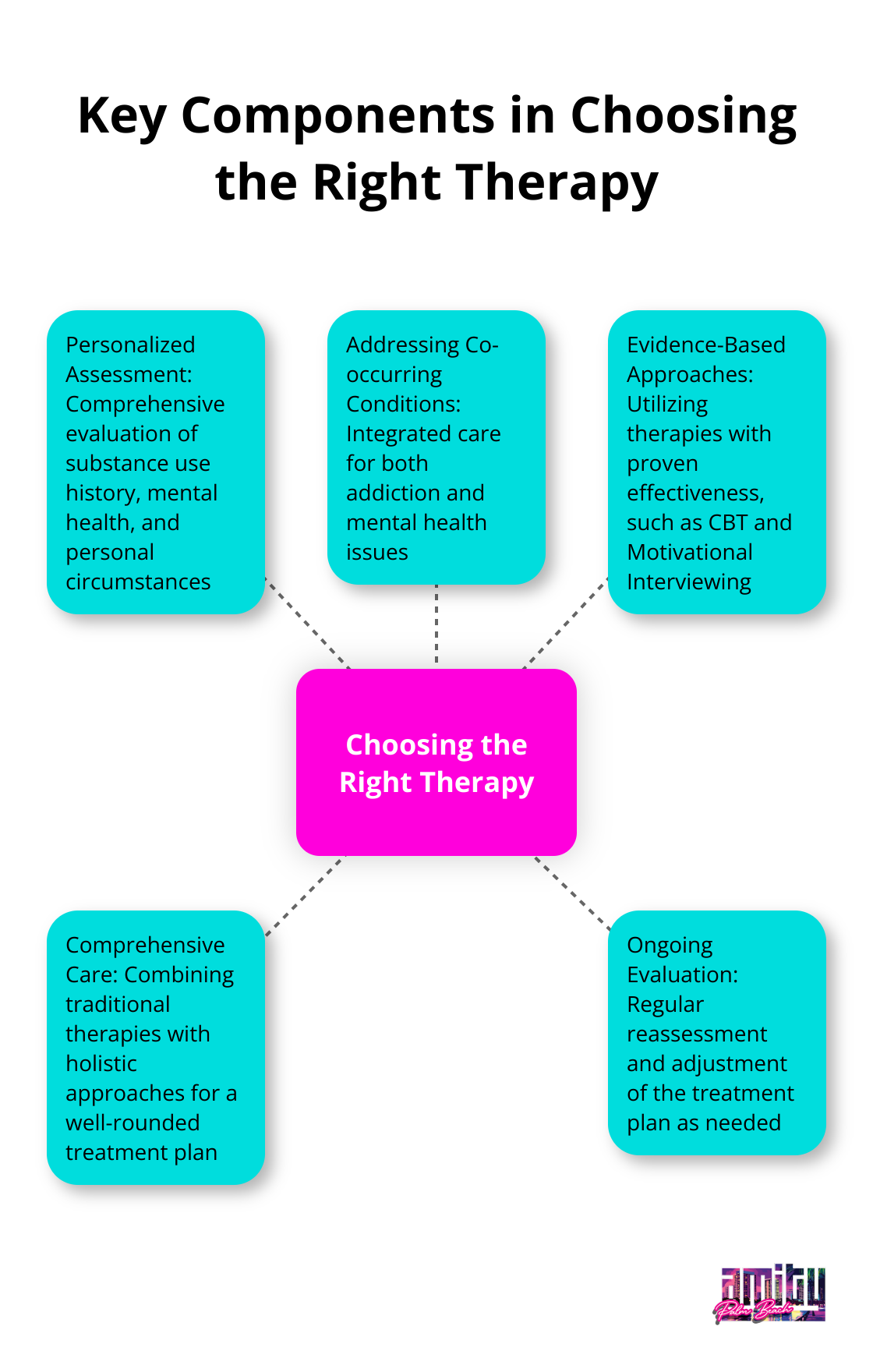 Key Components in Choosing the Right Therapy

Personalized Assessment: Comprehensive evaluation of substance use history, mental health, and personal circumstances

Addressing Co-occurring Conditions: Integrated care for both addiction and mental health issues

Evidence-Based Approaches: Utilizing therapies with proven effectiveness, such as CBT and Motivational Interviewing

Choosing the Right Therapy

Comprehensive Care: Combining traditional therapies with holistic approaches for a well-rounded treatment plan

Ongoing Evaluation: Regular reassessment and adjustment of the treatment plan as needed

amity Palm Beach