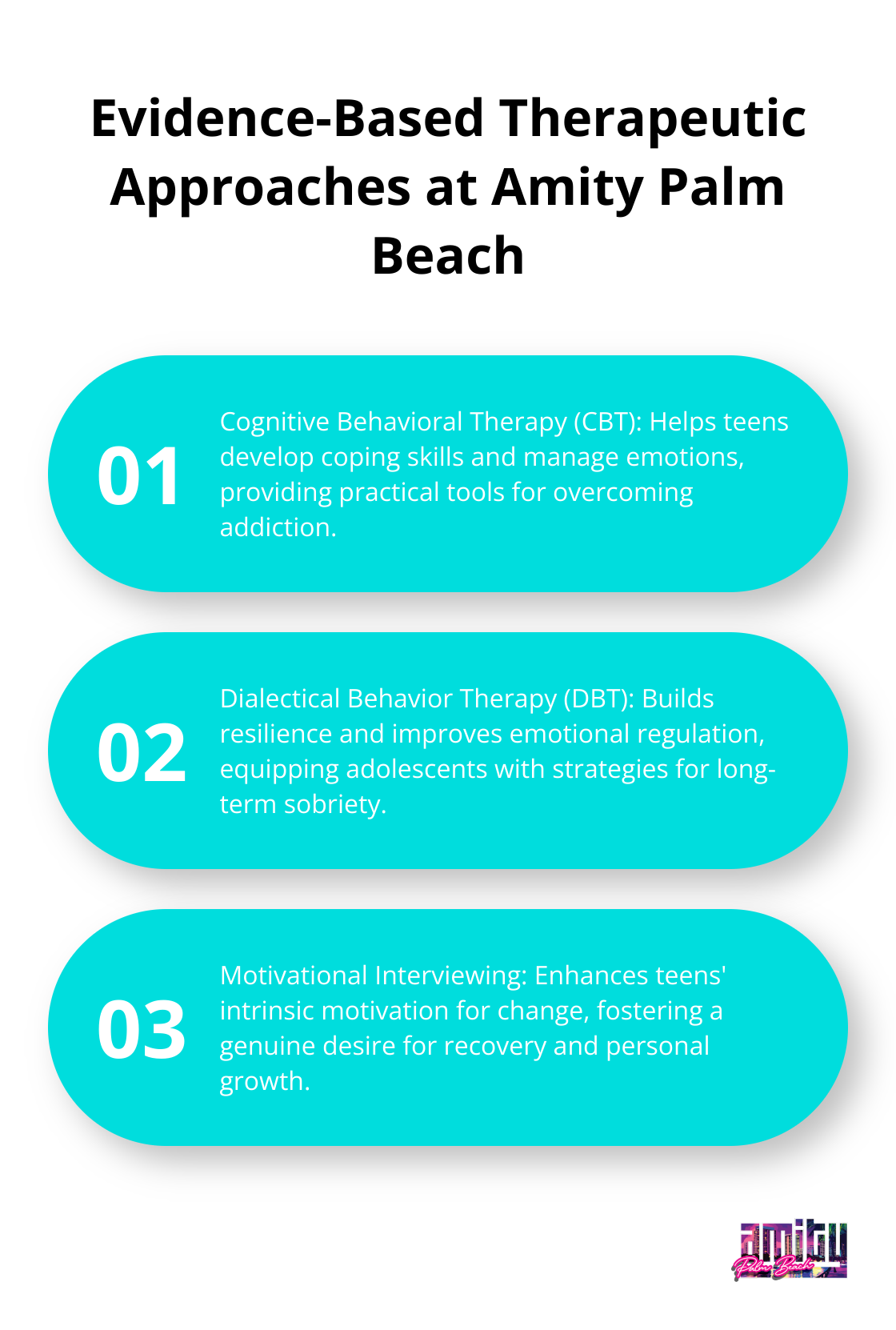 Evidence-Based Therapeutic Approaches at Amity Palm Beach

01

Cognitive Behavioral Therapy (CBT): Helps teens develop coping skills and manage emotions, providing practical tools for overcoming addiction.

02

Dialectical Behavior Therapy (DBT): Builds resilience and improves emotional regulation, equipping adolescents with strategies for long-term sobriety.

03

Motivational Interviewing: Enhances teens' intrinsic motivation for change, fostering a genuine desire for recovery and personal growth.

amity
Palm Beach