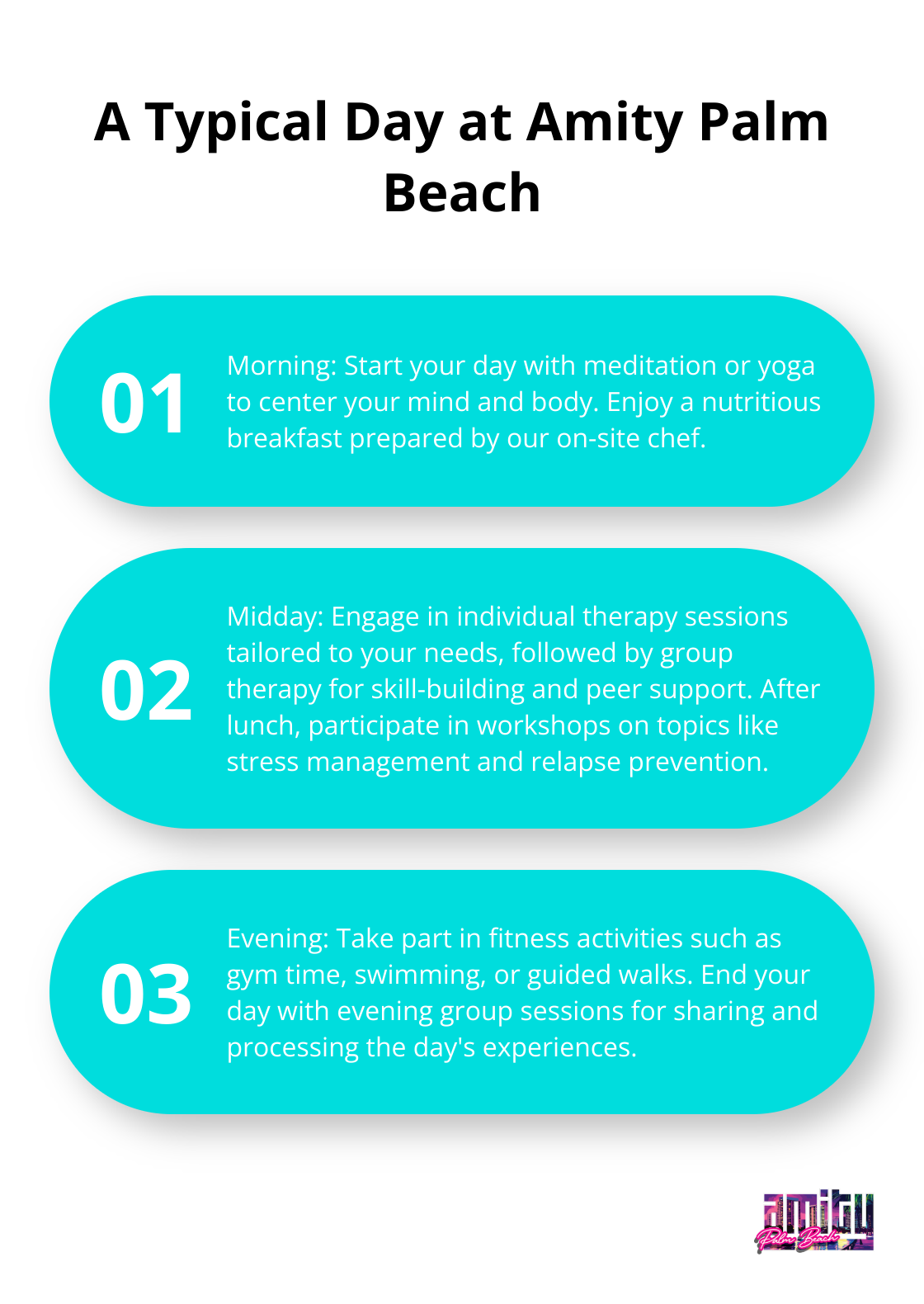 A Typical Day at Amity Palm Beach

01

Morning: Start your day with meditation or yoga to center your mind and body. Enjoy a nutritious breakfast prepared by our on-site chef.

02

Midday: Engage in individual therapy sessions tailored to your needs, followed by group therapy for skill-building and peer support. After lunch, participate in workshops on topics like stress management and relapse prevention.

03

Evening: Take part in fitness activities such as gym time, swimming, or guided walks. End your day with evening group sessions for sharing and processing the day's experiences.

amity
Palm Beach