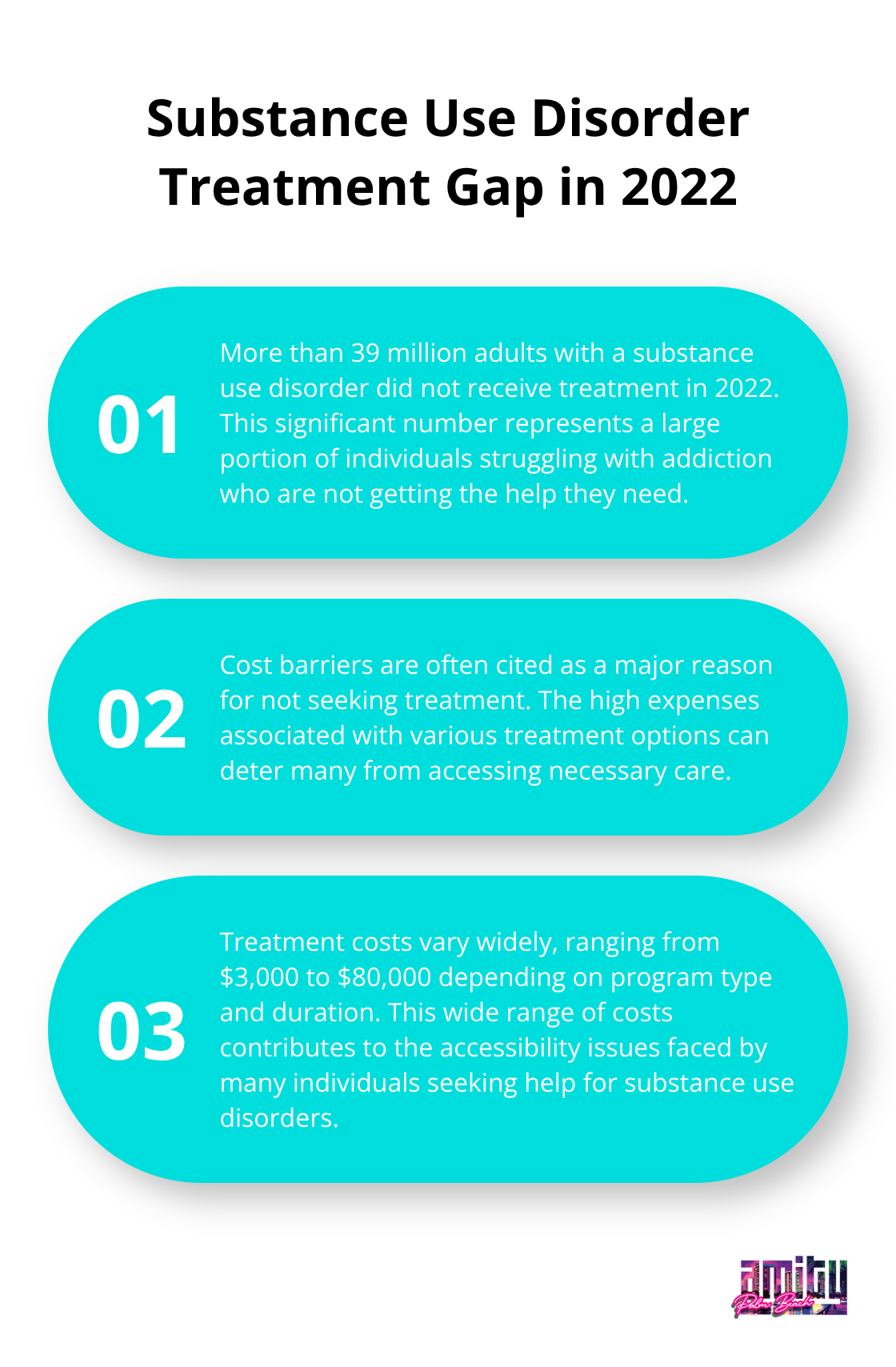 Substance Use Disorder Treatment Gap in 2022

01

More than 39 million adults with a substance use disorder did not receive treatment in 2022. This significant number represents a large portion of individuals struggling with addiction who are not getting the help they need.

02

Cost barriers are often cited as a major reason for not seeking treatment. The high expenses associated with various treatment options can deter many from accessing necessary care.

03

Treatment costs vary widely, ranging from \$3,000 to \$80,000 depending on program type and duration. This wide range of costs contributes to the accessibility issues faced by many individuals seeking help for substance use disorders.

amity
Palm Beach