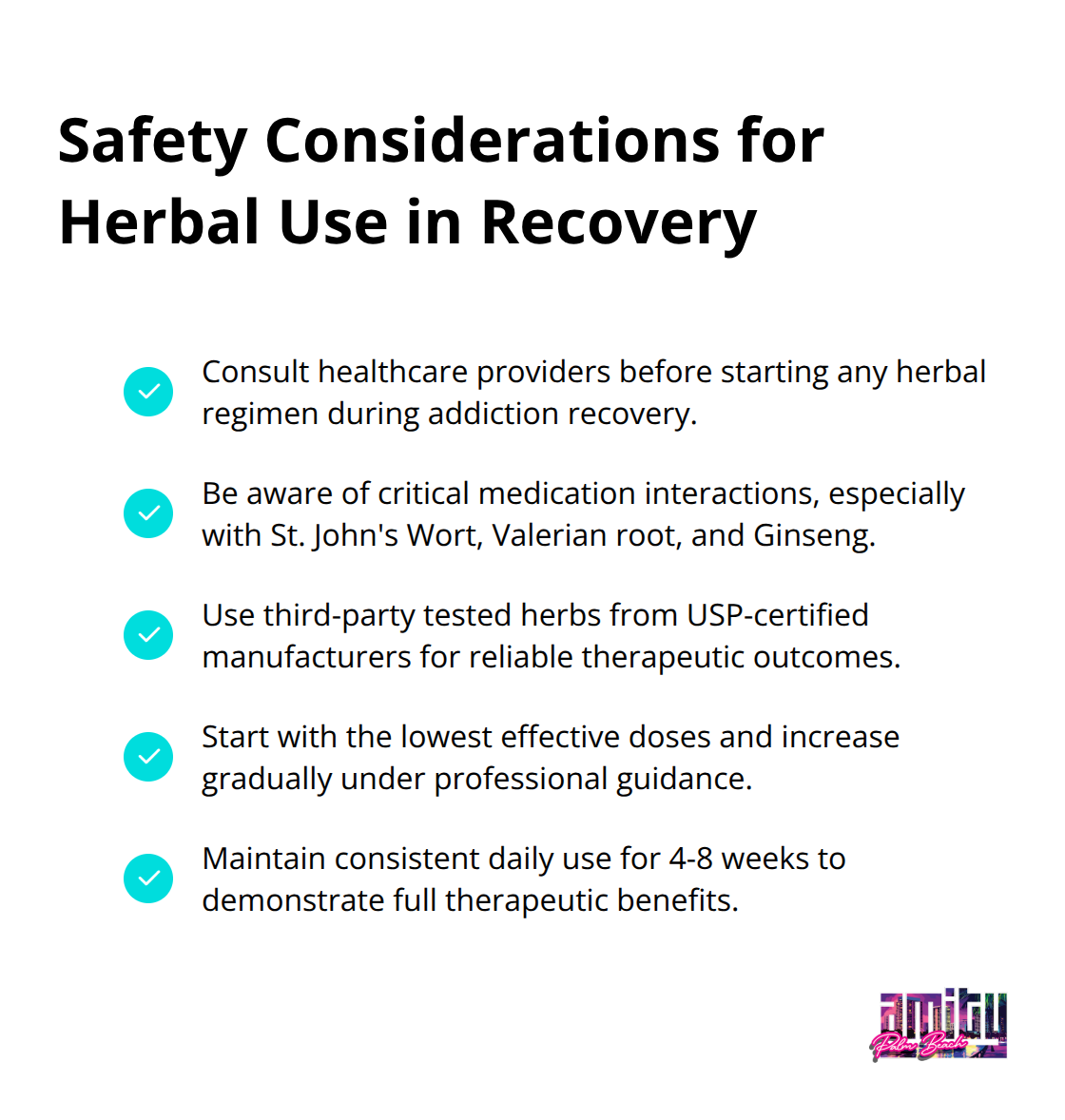 Safety Considerations for Herbal Use in Recovery

Consult healthcare providers before starting any herbal regimen during addiction recovery.

Be aware of critical medication interactions, especially with St. John's Wort, Valerian root, and Ginseng.

Use third-party tested herbs from USP-certified manufacturers for reliable therapeutic outcomes.

Start with the lowest effective doses and increase gradually under professional guidance.

Maintain consistent daily use for 4-8 weeks to demonstrate full therapeutic benefits.

amity
Palm Beach