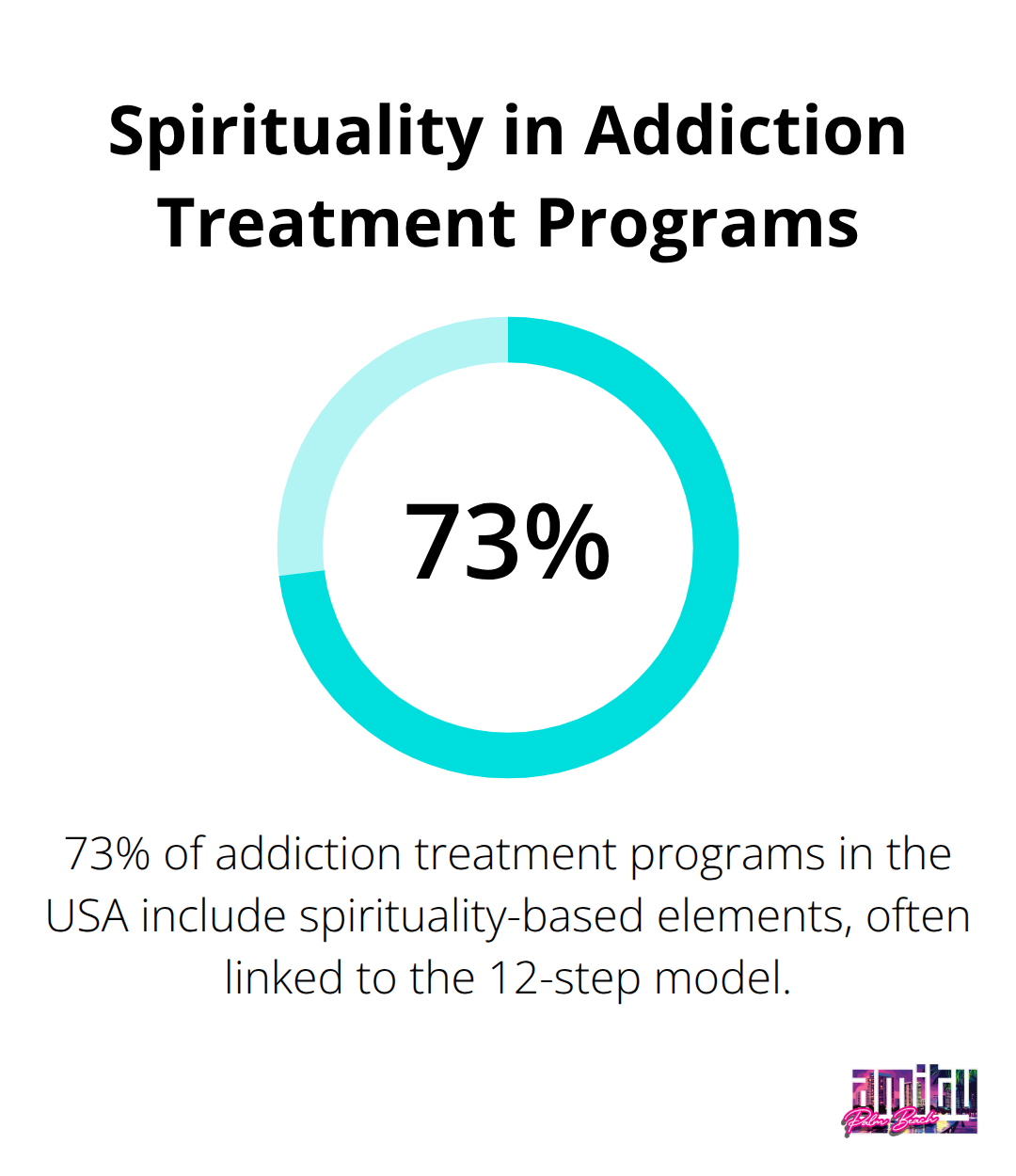 Spirituality in Addiction Treatment Programs

73%

73% of addiction treatment programs in the USA include spirituality-based elements, often linked to the 12-step model.

amity
Palm Beach