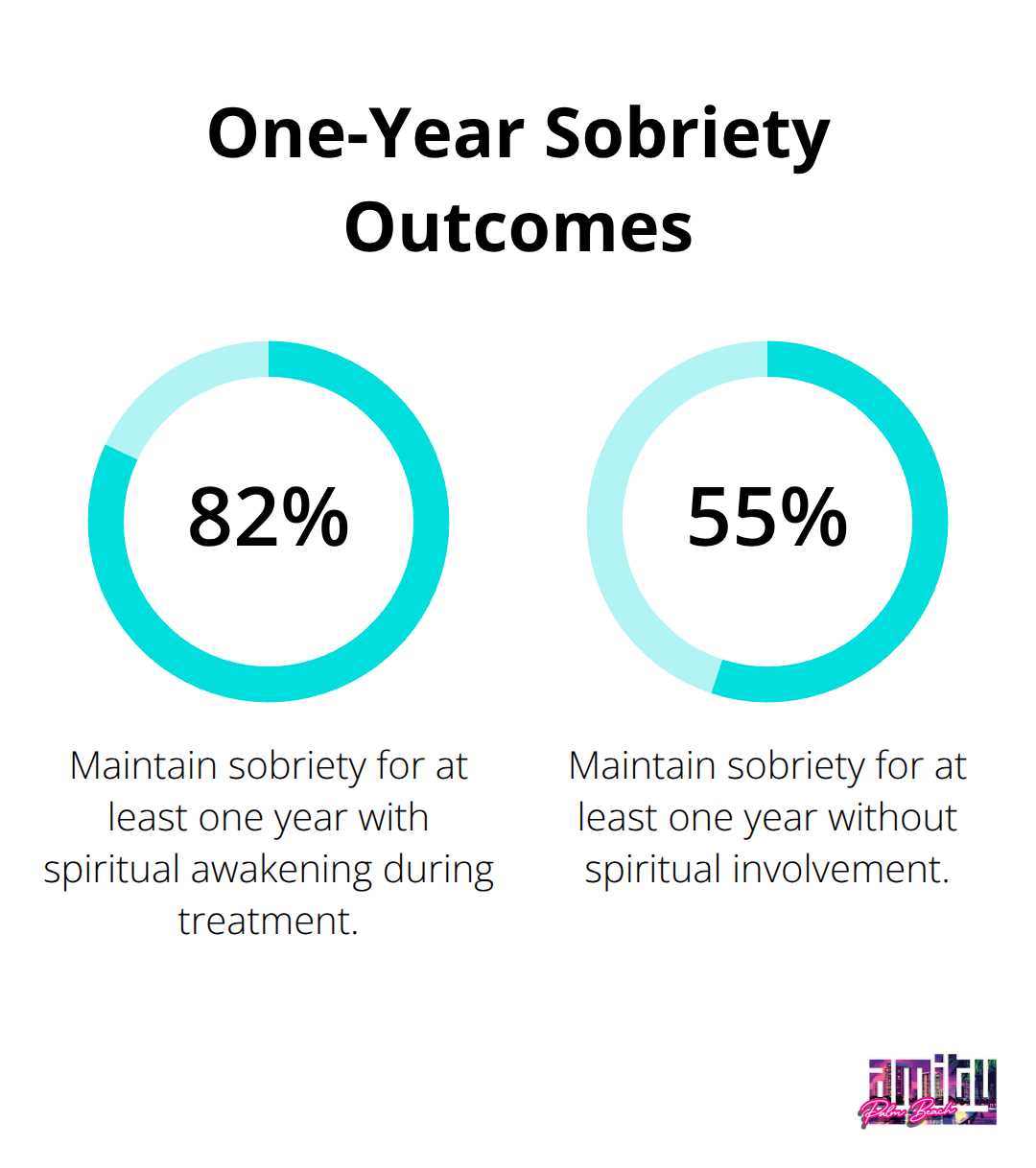 One-Year Sobriety Outcomes

82%

Maintain sobriety for at least one year with spiritual awakening during treatment.

55%

Maintain sobriety for at least one year without spiritual involvement.

amity
Palm Beach