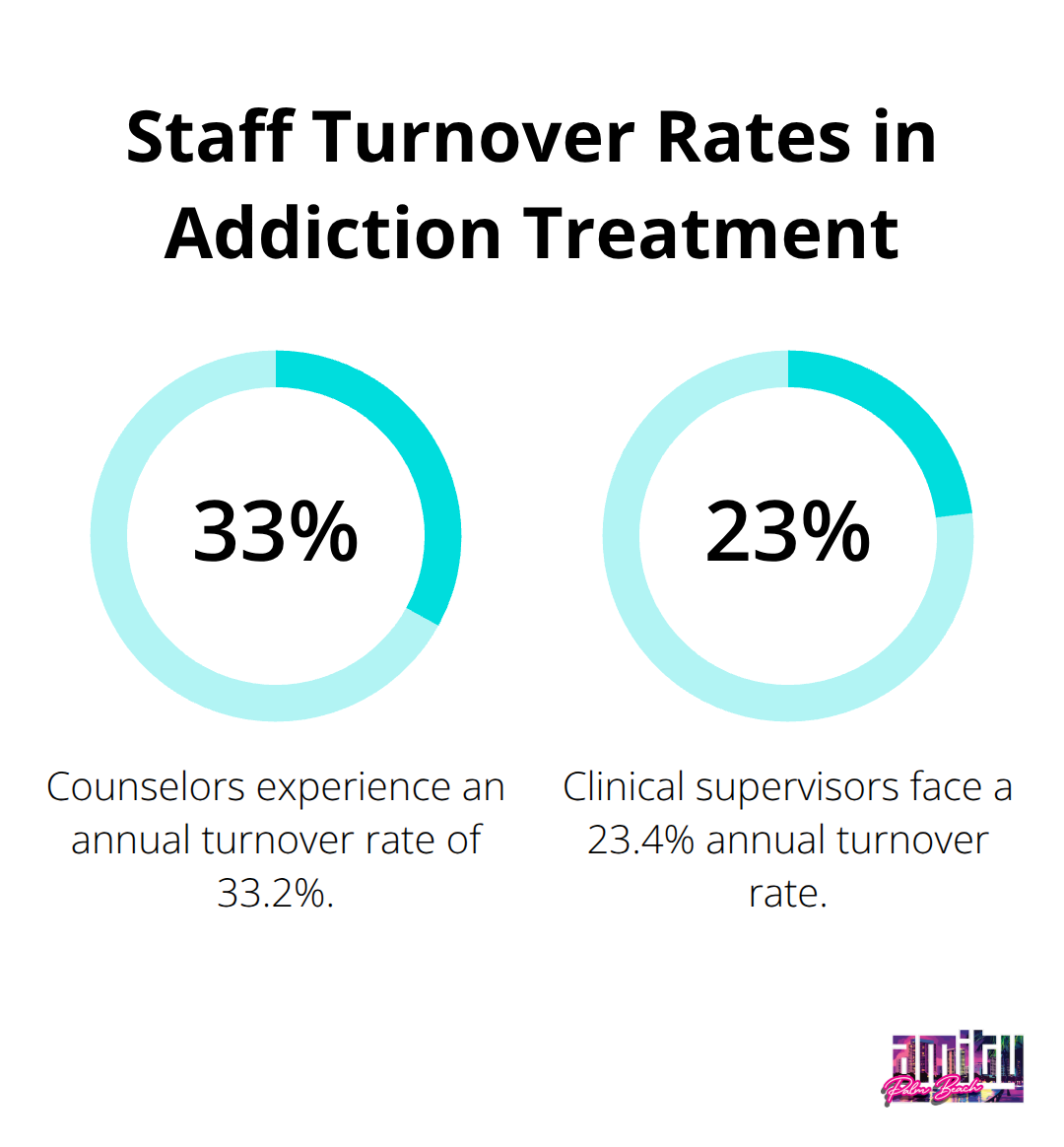 Staff Turnover Rates in Addiction Treatment

33%

Counselors experience an annual turnover rate of 33.2%.

23%

Clinical supervisors face a 23.4% annual turnover rate.

amity
Palm Beach