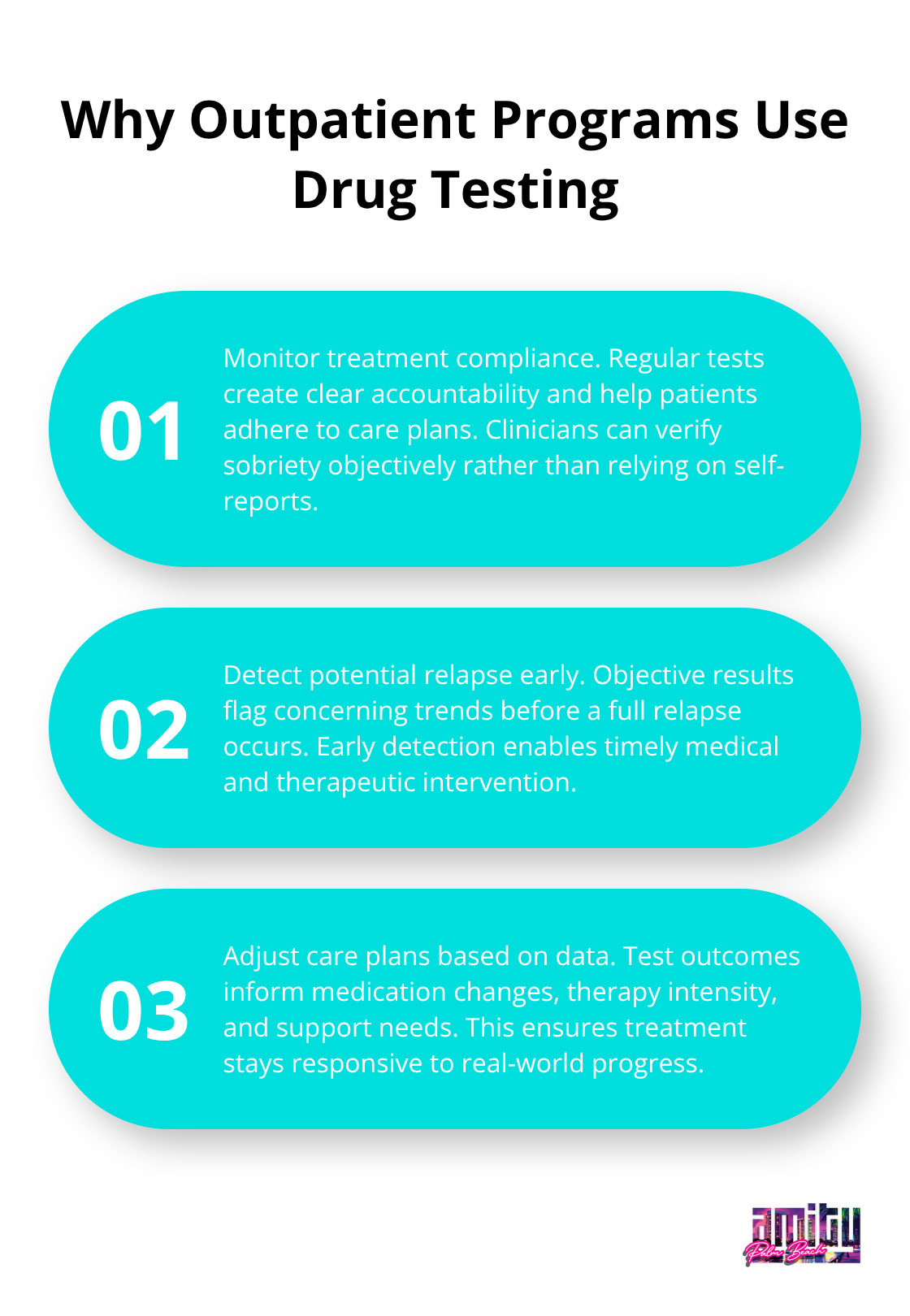 Why Outpatient Programs Use Drug Testing

01

Monitor treatment compliance. Regular tests create clear accountability and help patients adhere to care plans. Clinicians can verify sobriety objectively rather than relying on self-reports.

02

Detect potential relapse early. Objective results flag concerning trends before a full relapse occurs. Early detection enables timely medical and therapeutic intervention.

03

Adjust care plans based on data. Test outcomes inform medication changes, therapy intensity, and support needs. This ensures treatment stays responsive to real-world progress.

amity
Palm Beach