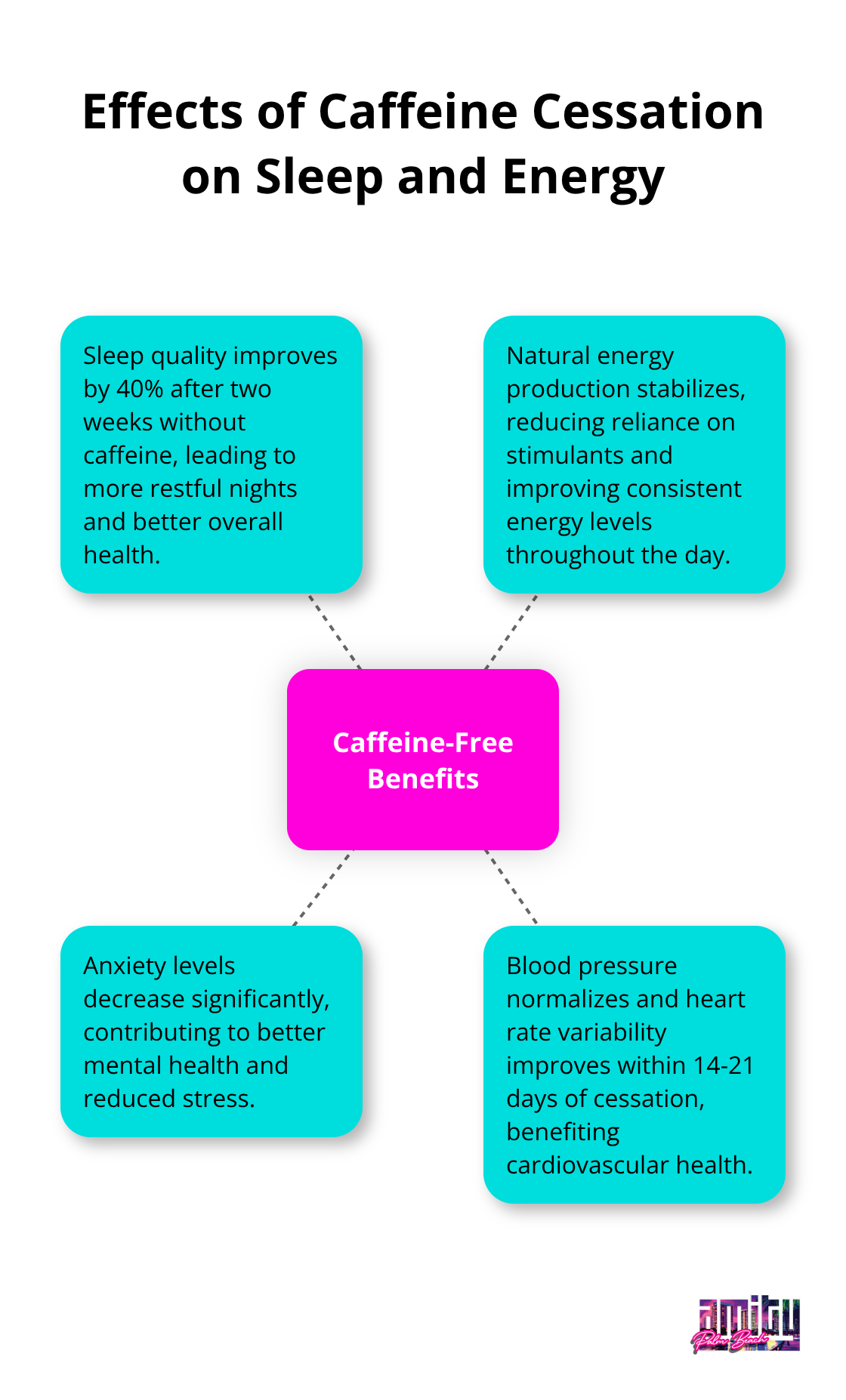 Effects of Caffeine Cessation on Sleep and Energy

Sleep quality improves by 40% after two weeks without caffeine, leading to more restful nights and better overall health.

Natural energy production stabilizes, reducing reliance on stimulants and improving consistent energy levels throughout the day.

Caffeine-Free Benefits

Anxiety levels decrease significantly, contributing to better mental health and reduced stress.

Blood pressure normalizes and heart rate variability improves within 14-21 days of cessation, benefiting cardiovascular health.

amity
Palm Beach