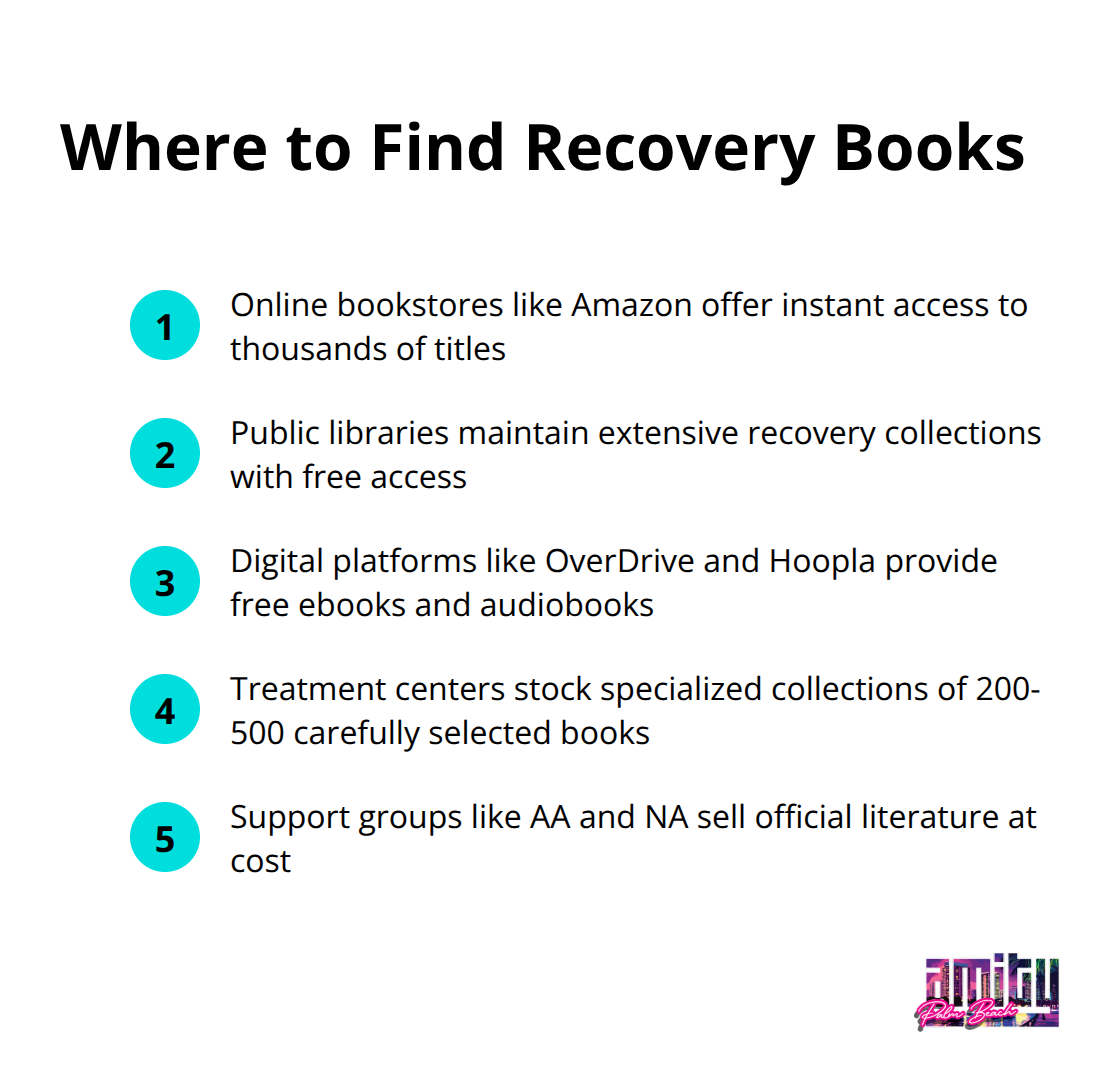 Where to Find Recovery Books

1 Online bookstores like Amazon offer instant access to thousands of titles

2 Public libraries maintain extensive recovery collections with free access

3 Digital platforms like OverDrive and Hoopla provide free ebooks and audiobooks

4 Treatment centers stock specialized collections of 200-500 carefully selected books

5 Support groups like AA and NA sell official literature at cost

amity
Palm Beach