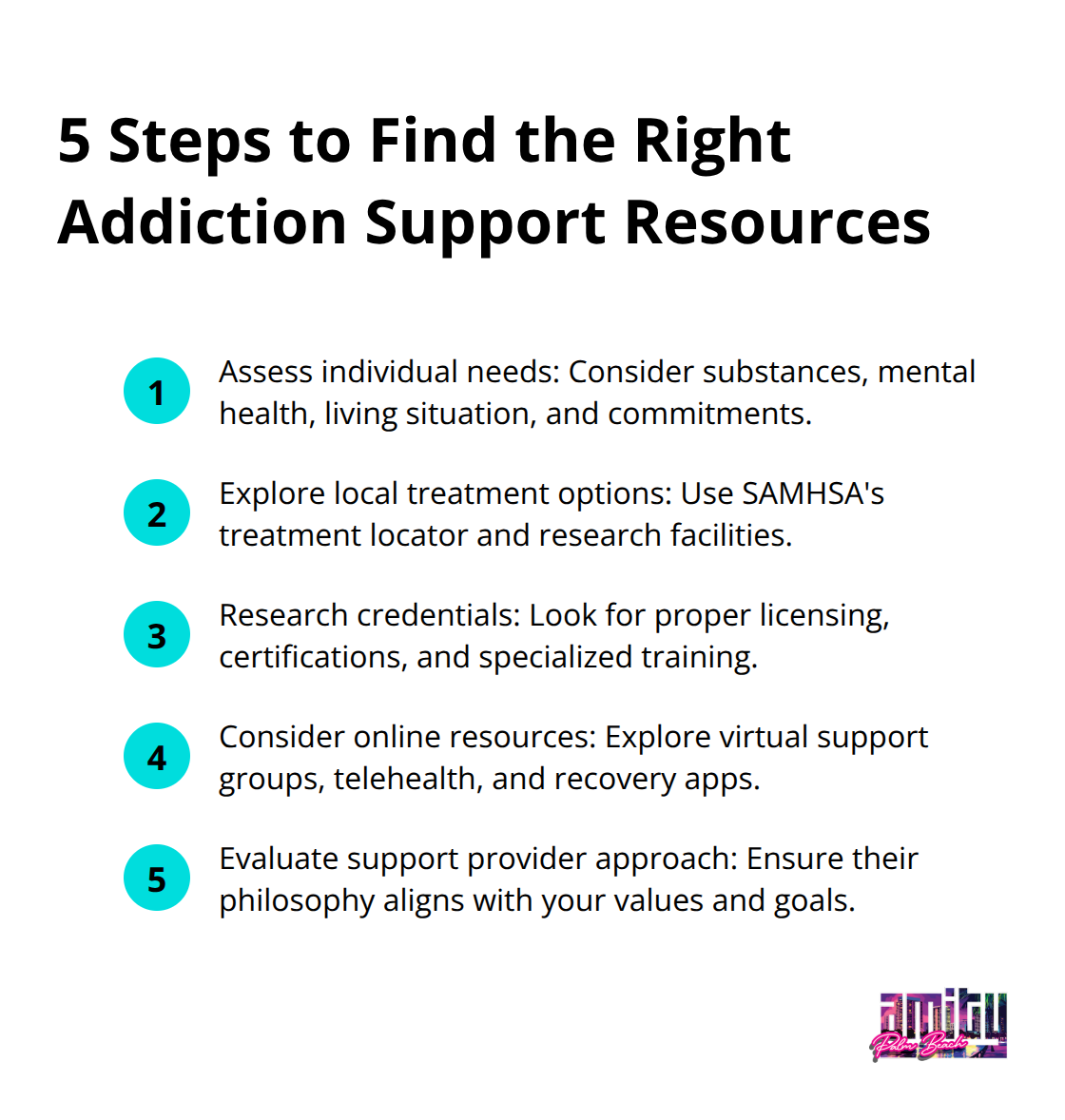 5 Steps to Find the Right Addiction Support Resources

1 Assess individual needs: Consider substances, mental health, living situation, and commitments.

2 Explore local treatment options: Use SAMHSA's treatment locator and research facilities.

3 Research credentials: Look for proper licensing, certifications, and specialized training.

4 Consider online resources: Explore virtual support groups, telehealth, and recovery apps.

5 Evaluate support provider approach: Ensure their philosophy aligns with your values and goals.

amity Palm Beach