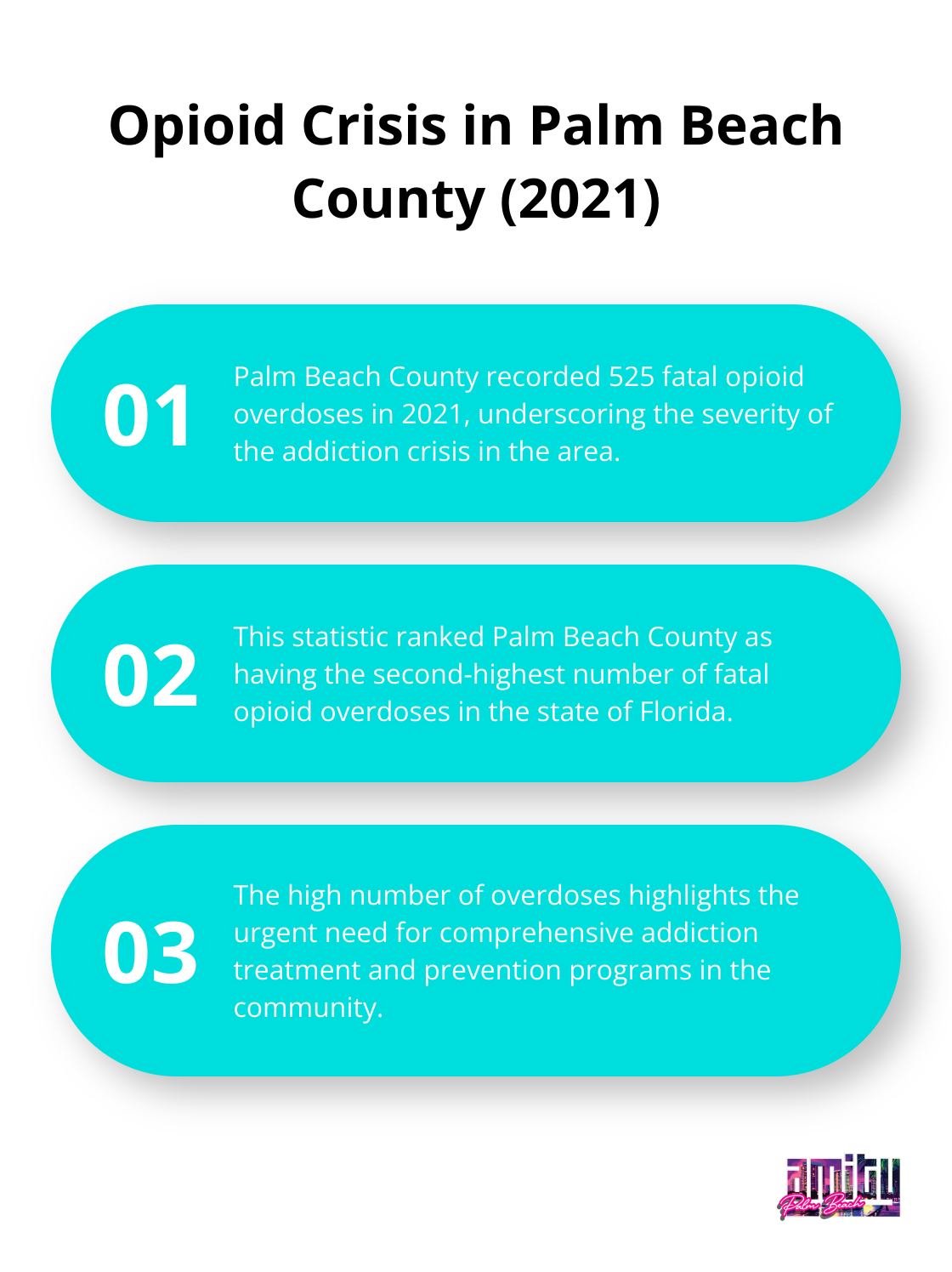 Opioid Crisis in Palm Beach County (2021)

01

Palm Beach County recorded 525 fatal opioid overdoses in 2021, underscoring the severity of the addiction crisis in the area.

02

This statistic ranked Palm Beach County as having the second-highest number of fatal opioid overdoses in the state of Florida.

03

The high number of overdoses highlights the urgent need for comprehensive addiction treatment and prevention programs in the community.

amity
Palm Beach