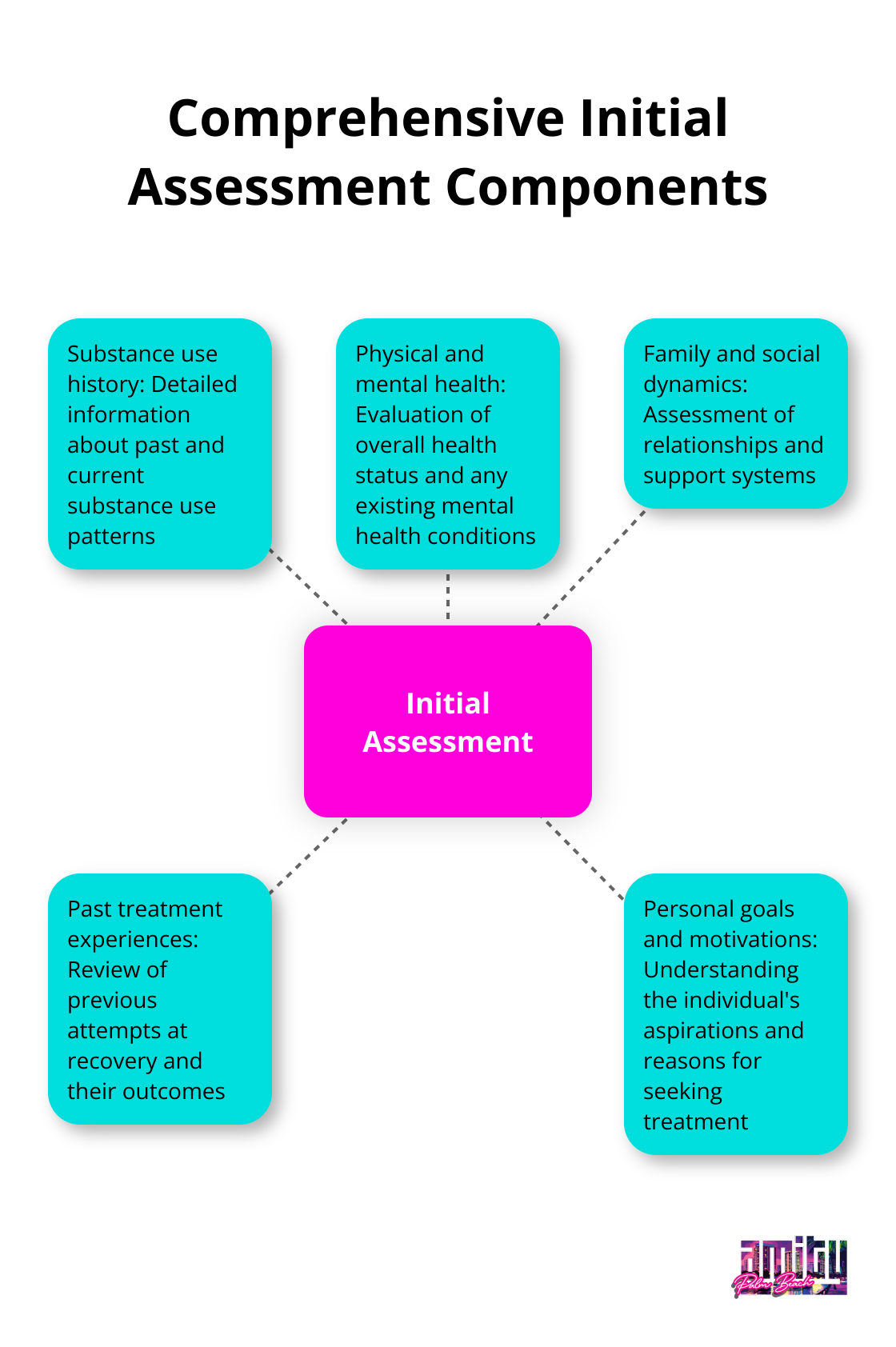 Comprehensive Initial Assessment Components

Substance use history: Detailed information about past and current substance use patterns

Physical and mental health: Evaluation of overall health status and any existing mental health conditions

Family and social dynamics: Assessment of relationships and support systems

Initial Assessment

Past treatment experiences: Review of previous attempts at recovery and their outcomes

Personal goals and motivations: Understanding the individual's aspirations and reasons for seeking treatment

amity
Palm Beach